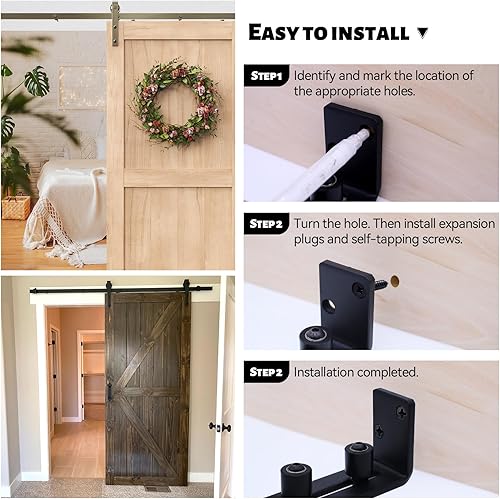 EASY TO INSTALL ▼

STEP1 Identify and mark the location of the appropriate holes.

STEP2 Turn the hole. Then install expansion plugs and self-tapping screws.

STEP2 Installation completed.