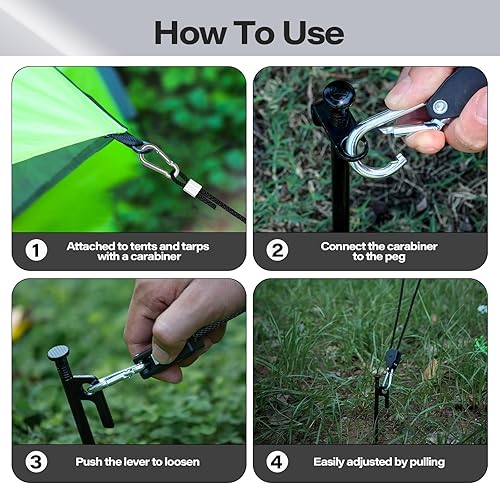 How To Use

1 Attached to tents and tarps with a carabiner

2 Connect the carabiner to the peg

3 Push the lever to loosen

4 Easily adjusted by pulling