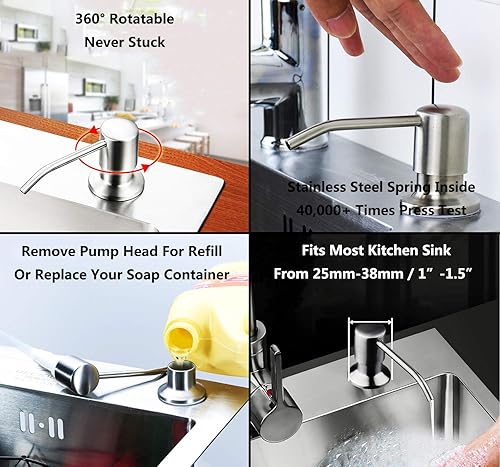 360° Rotatable
Never Stuck

Stainless Steel Spring Inside
40,000+ Times Press Test

Remove Pump Head For Refill
Or Replace Your Soap Container

Fits Most Kitchen Sink
From 25mm-38mm / 1" -1.5"