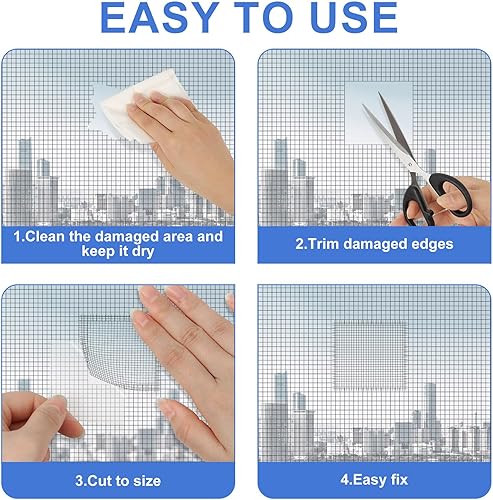 EASY TO USE

1.Clean the damaged area and keep it dry

2.Trim damaged edges

3.Cut to size

4.Easy fix