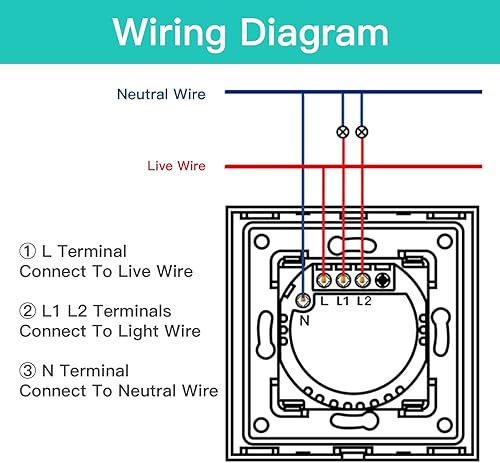 Wiring Diagram

Neutral Wire

Live Wire

① L Terminal
Connect To Live Wire

② L1 L2 Terminals
Connect To Light Wire

③ N Terminal
Connect To Neutral Wire

L L1 L2

N