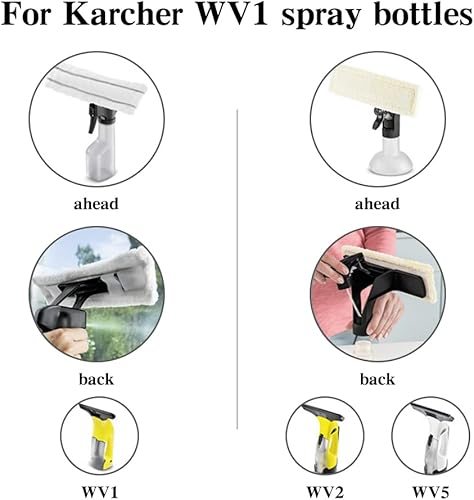 For Karcher WV1 spray bottles

ahead

back

WV1

ahead

back

WV2

WV5