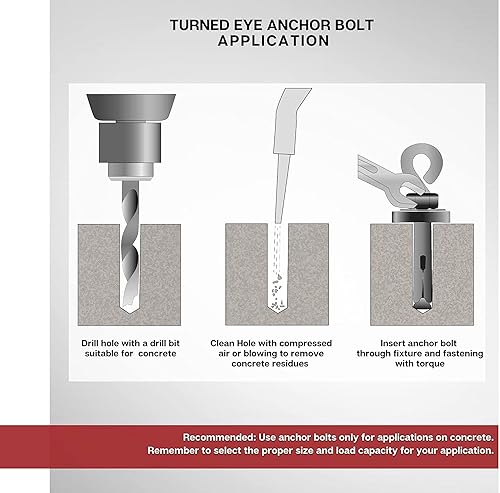 TURNED EYE ANCHOR BOLT
APPLICATION

Drill hole with a drill bit suitable for concrete

Clean Hole with compressed air or blowing to remove concrete residues

Insert anchor bolt through fixture and fastening with torque

Recommended: Use anchor bolts only for applications on concrete.
Remember to select the proper size and load capacity for your application.