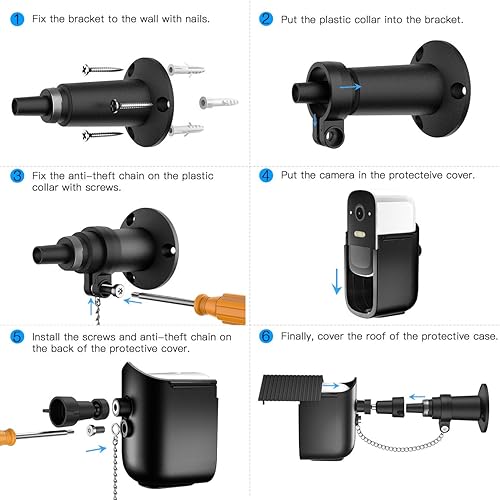 1 Fix the bracket to the wall with nails.

2 Put the plastic collar into the bracket.

3 Fix the anti-theft chain on the plastic collar with screws.

4 Put the camera in the protecteive cover.

5 Install the screws and anti-theft chain on the back of the protective cover.

6 Finally, cover the roof of the protective case.