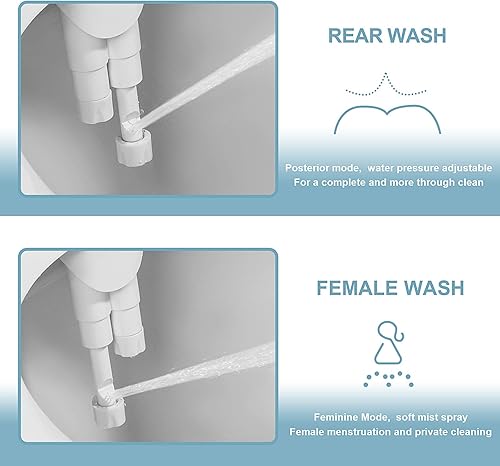 REAR WASH

Posterior mode, water pressure adjustable
For a complete and more through clean

FEMALE WASH

Feminine Mode, soft mist spray
Female menstruation and private cleaning