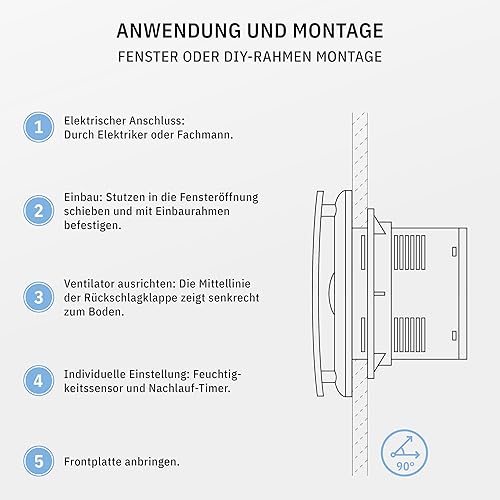 ANWENDUNG UND MONTAGE
FENSTER ODER DIY-RAHMEN MONTAGE

1
Elektrischer Anschluss:
Durch Elektriker oder Fachmann.

2
Einbau: Stutzen in die Fensteröffnung schieben und mit Einbaurahmen befestigen.

3
Ventilator ausrichten: Die Mittellinie der Rückschlagklappe zeigt senkrecht zum Boden.

4
Individuelle Einstellung: Feuchtigkeitssensor und Nachlauf-Timer.

5
Frontplatte anbringen.

90°