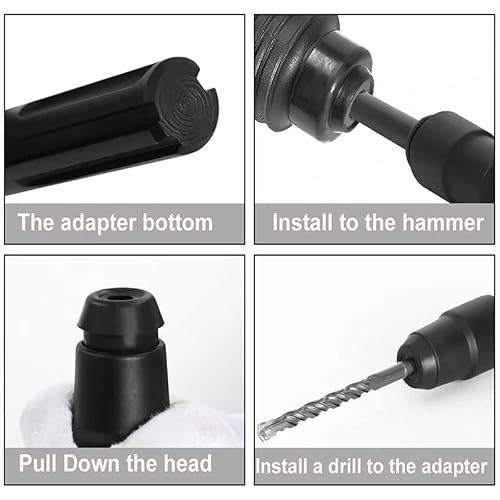 The adapter bottom

Install to the hammer

Pull Down the head

Install a drill to the adapter