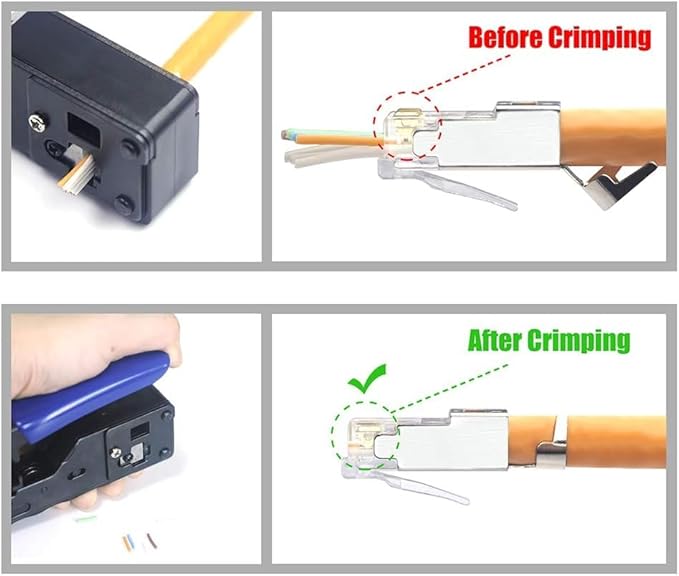 Before Crimping

After Crimping