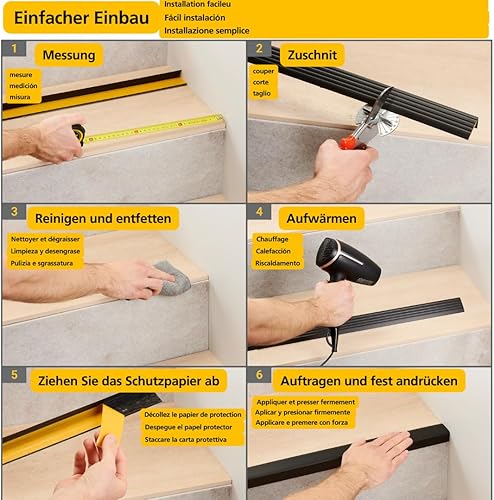 Einfacher Einbau

Installation facileu
Fácil instalación
Installazione semplice

1 Messung

mesure
medición
misura

2 Zuschnit

couper
corte
taglio

3 Reinigen und entfetten

Nettoyer et dégraisser
Limpieza y desengrase
Pulizia e sgrassatura

4 Aufwärmen

Chauffage
Calefacción
Riscaldamento

5 Ziehen Sie das Schutzpapier ab

Décollez le papier de protection
Despegue el papel protector
Staccare la carta protettiva

6 Auftragen und fest andrücken

Appliquer et presser fermement
Aplicar y presionar firmemente
Applicare e premere con forza