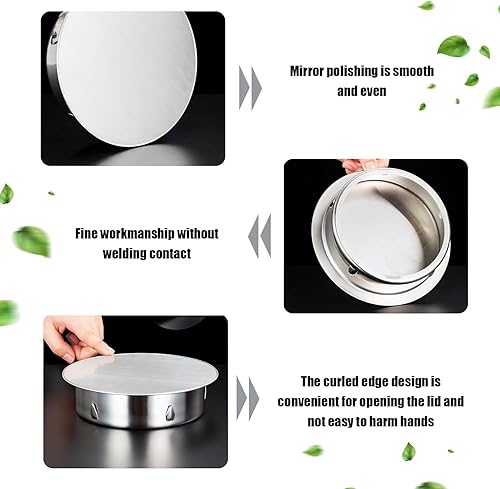 Mirror polishing is smooth and even

Fine workmanship without welding contact

The curled edge design is convenient for opening the lid and not easy to harm hands