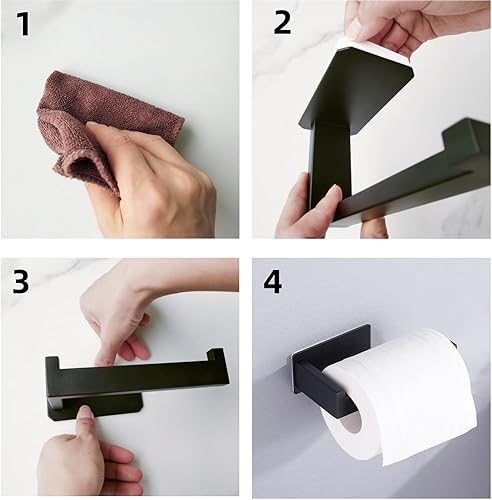 1

2

3

4