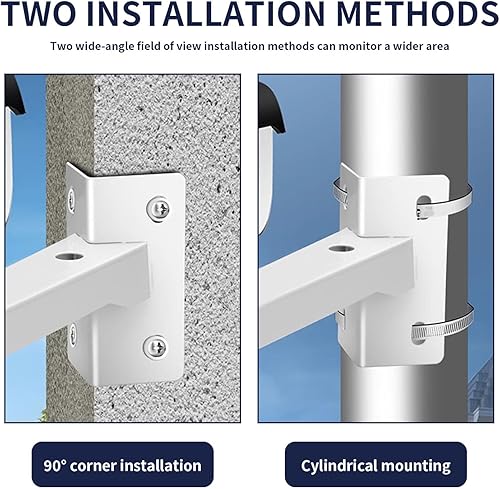 TWO INSTALLATION METHODS

Two wide-angle field of view installation methods can monitor a wider area

90° corner installation

Cylindrical mounting