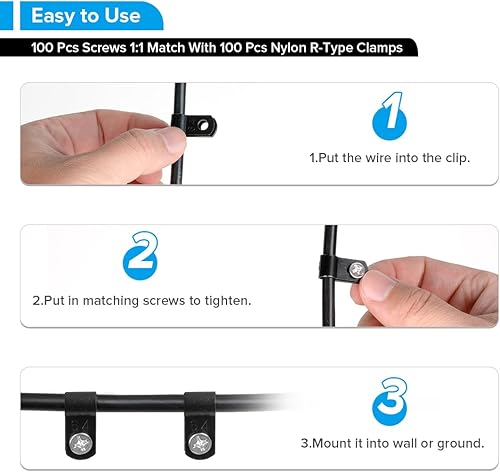 Easy to Use

100 Pcs Screws 1:1 Match With 100 Pcs Nylon R-Type Clamps

1

1.Put the wire into the clip.

2

2.Put in matching screws to tighten.

3

3.Mount it into wall or ground.