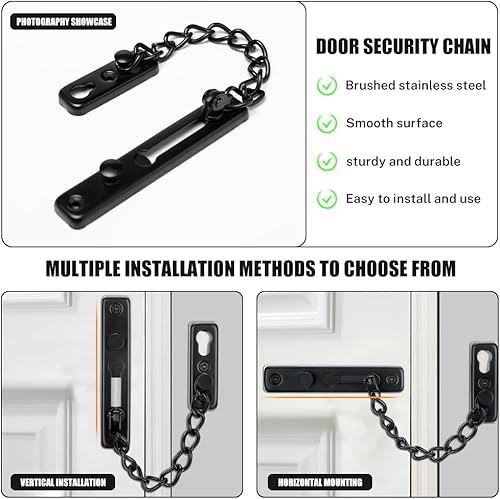 PHOTOGRAPHY SHOWCASE

DOOR SECURITY CHAIN

Brushed stainless steel

Smooth surface

sturdy and durable

Easy to install and use

MULTIPLE INSTALLATION METHODS TO CHOOSE FROM

VERTICAL INSTALLATION

HORIZONTAL MOUNTING