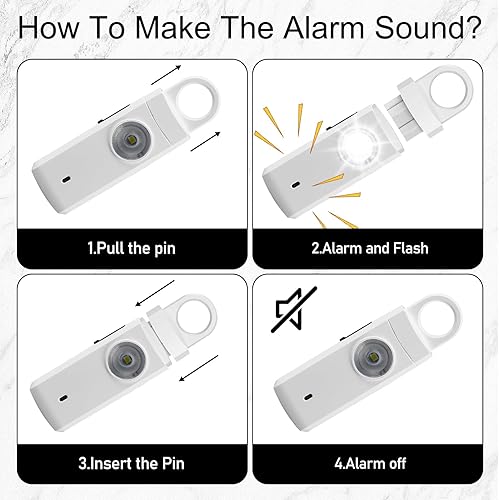 How To Make The Alarm Sound?

1.Pull the pin

2.Alarm and Flash

3.Insert the Pin

4.Alarm off