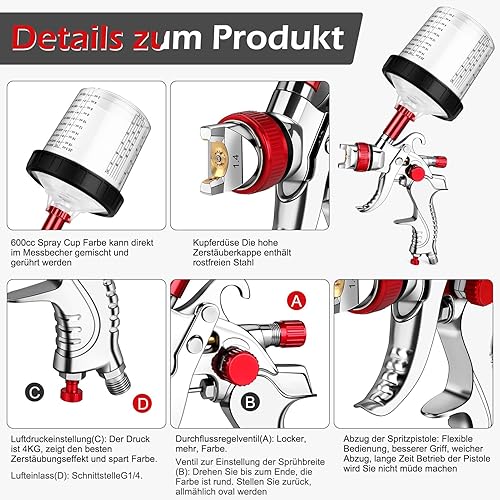 Details zum Produkt

1.4

600cc Spray Cup Farbe kann direkt im Messbecher gemischt und gerührt werden

Kupferdüse Die hohe Zerstäuberkappe enthält rostfreien Stahl

C

D

A

B

Luftdruckeinstellung(C): Der Druck ist 4KG, zeigt den besten Zerstäubungseffekt und spart Farbe.

Lufteinlass(D): SchnittstelleG1/4.

Durchflussregelventil(A): Locker, mehr, Farbe.

Ventil zur Einstellung der Sprühbreite (B): Drehen Sie bis zum Ende, die Farbe ist rund. Stellen Sie zurück, allmählich oval werden

Abzug der Spritzpistole: Flexible Bedienung, besserer Griff, weicher Abzug, lange Zeit Betrieb der Pistole wird Sie nicht müde machen