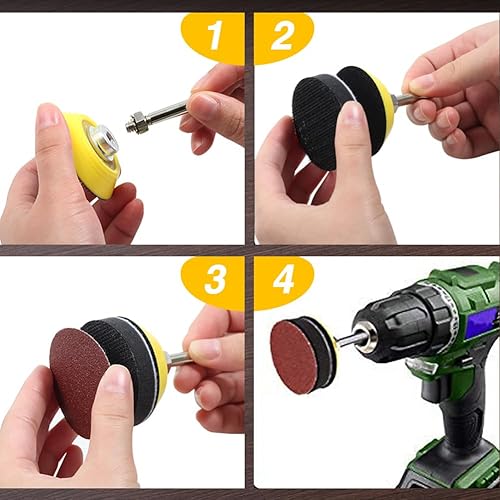 1

2

3

4