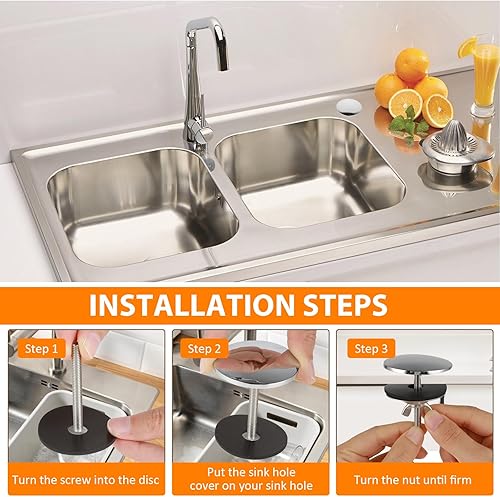 INSTALLATION STEPS

Step 1

Turn the screw into the disc

Step 2

Put the sink hole cover on your sink hole

Step 3

Turn the nut until firm