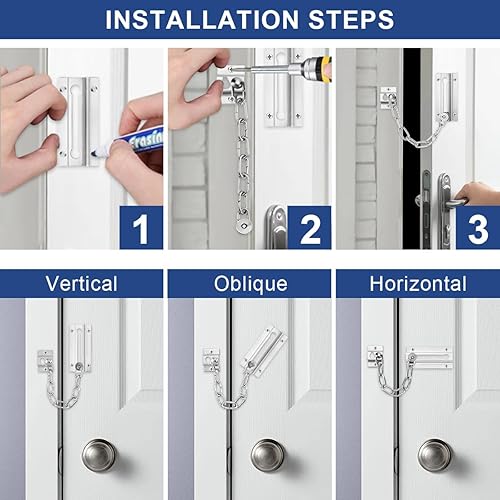 INSTALLATION STEPS

Erasin

1

2

3

Vertical

Oblique

Horizontal