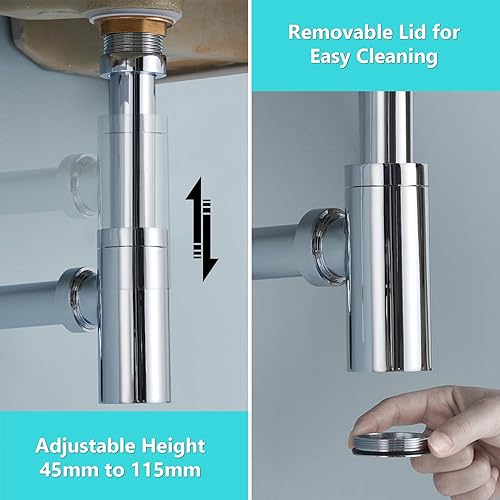 Adjustable Height 45mm to 115mm

Removable Lid for Easy Cleaning