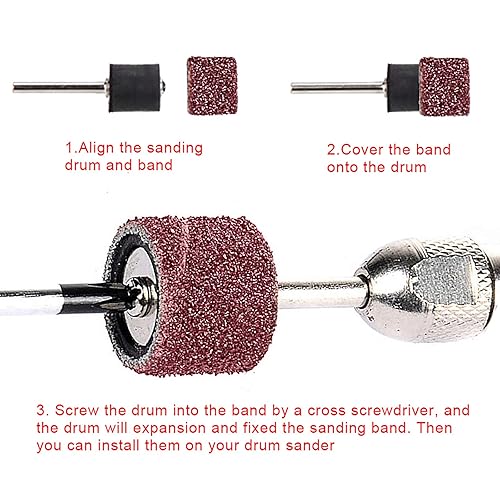 1.Align the sanding drum and band

2.Cover the band onto the drum

3. Screw the drum into the band by a cross screwdriver, and the drum will expansion and fixed the sanding band. Then you can install them on your drum sander