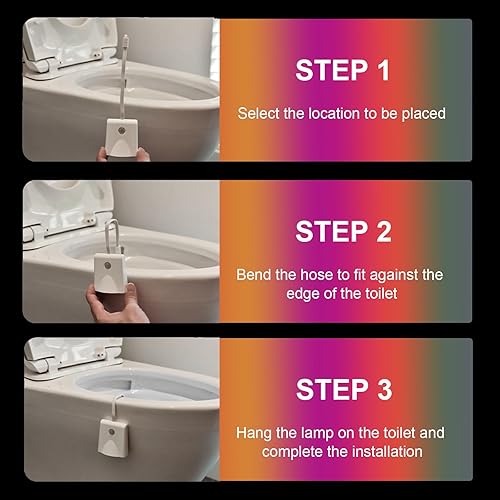 STEP 1

Select the location to be placed

STEP 2

Bend the hose to fit against the edge of the toilet

STEP 3

Hang the lamp on the toilet and complete the installation