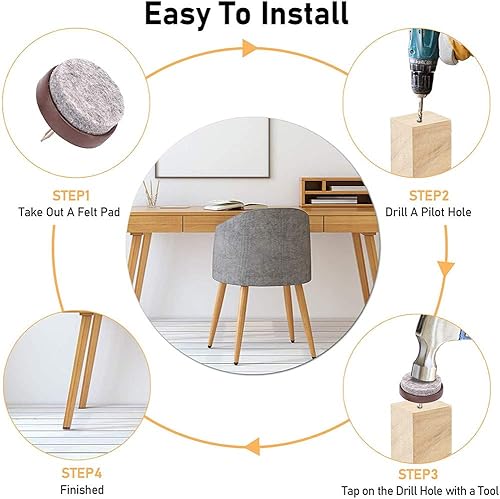 Easy To Install

STEP1
Take Out A Felt Pad

STEP2
Drill A Pilot Hole

STEP3
Tap on the Drill Hole with a Tool

STEP4
Finished