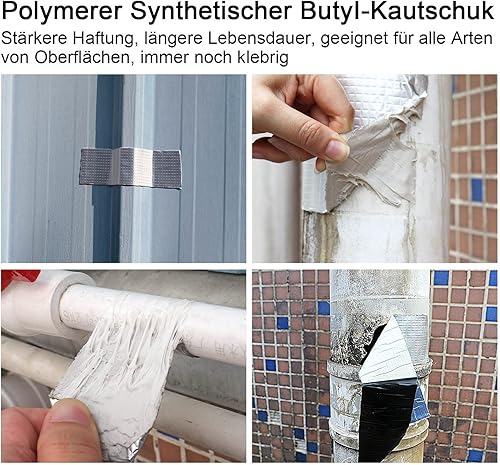 Polymerer Synthetischer Butyl-Kautschuk

Stärkere Haftung, längere Lebensdauer, geeignet für alle Arten von Oberflächen, immer noch klebrig