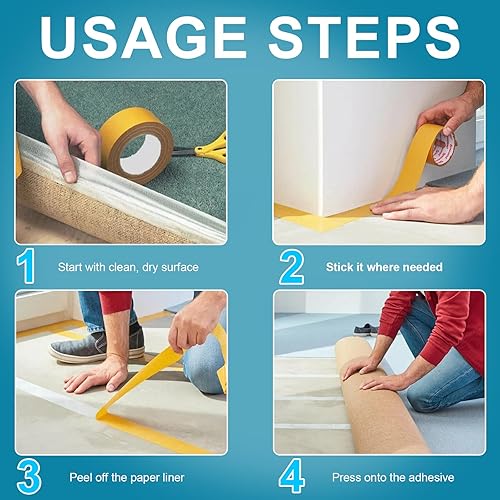 USAGE STEPS

1 Start with clean, dry surface

2 Stick it where needed

3 Peel off the paper liner

4 Press onto the adhesive