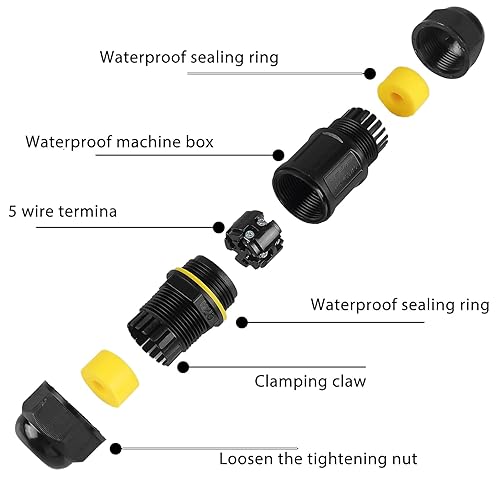 Waterproof sealing ring

Waterproof machine box

5 wire termina

Waterproof sealing ring

Clamping claw

Loosen the tightening nut