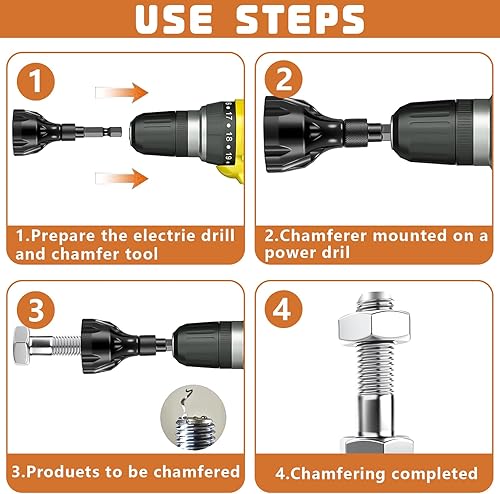 USE STEPS

1

17 18 19

1.Prepare the electrie drill and chamfer tool

2

2.Chamferer mounted on a power dril

3

3.Produets to be chamfered

4

4.Chamfering completed