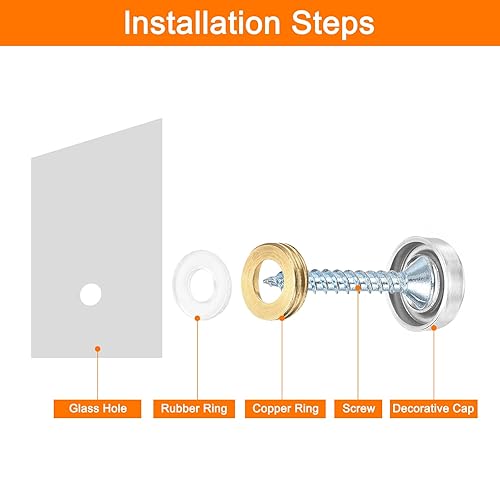 Installation Steps

Glass Hole

Rubber Ring

Copper Ring

Screw

Decorative Cap