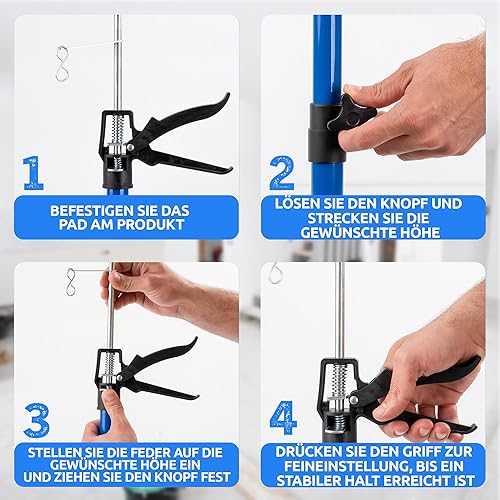 1

BEFESTIGEN SIE DAS PAD AM PRODUKT

2

LÖSEN SIE DEN KNOPF UND STRECKEN SIE DIE GEWÜNSCHTE HÖHE

3

STELLEN SIE DIE FEDER AUF DIE GEWÜNSCHTE HÖHE EIN UND ZIEHEN SIE DEN KNOPF FEST

4

DRÜCKEN SIE DEN GRIFF ZUR FEINEINSTELLUNG, BIS EIN STABILER HALT ERREICHT IST