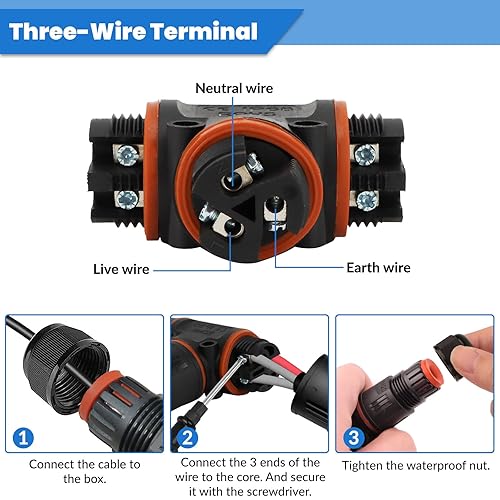 Three-Wire Terminal

Neutral wire

Live wire

Earth wire

1

Connect the cable to the box.

2

Connect the 3 ends of the wire to the core. And secure it with the screwdriver.

3

Tighten the waterproof nut.