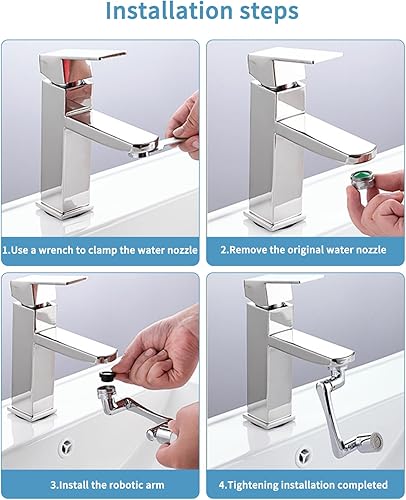 Installation steps

1.Use a wrench to clamp the water nozzle

2.Remove the original water nozzle

3.Install the robotic arm

4.Tightening installation completed