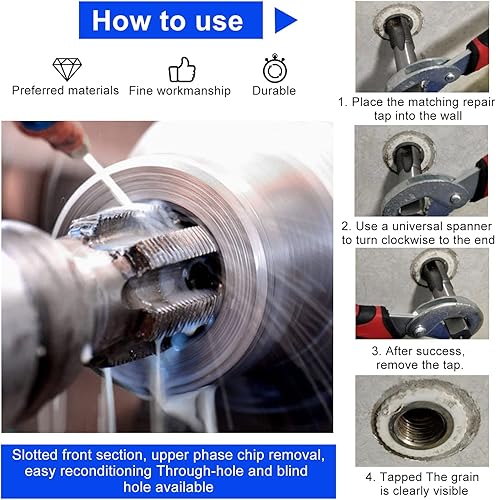 How to use

Preferred materials Fine workmanship Durable

Slotted front section, upper phase chip removal, easy reconditioning Through-hole and blind hole available

1. Place the matching repair tap into the wall

2. Use a universal spanner to turn clockwise to the end

3. After success, remove the tap.

4. Tapped The grain is clearly visible