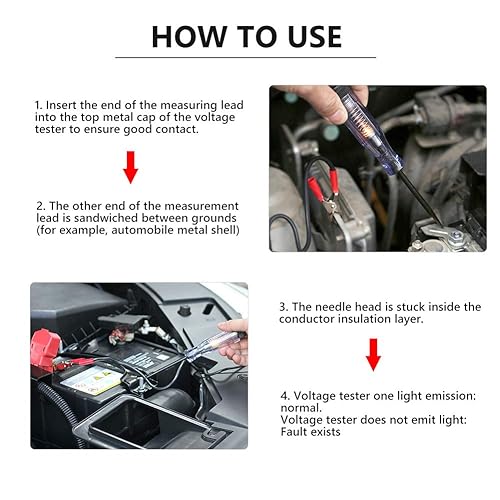 HOW TO USE

1. Insert the end of the measuring lead into the top metal cap of the voltage tester to ensure good contact.

2. The other end of the measurement lead is sandwiched between grounds (for example, automobile metal shell)

3. The needle head is stuck inside the conductor insulation layer.

4. Voltage tester one light emission: normal.
Voltage tester does not emit light: Fault exists