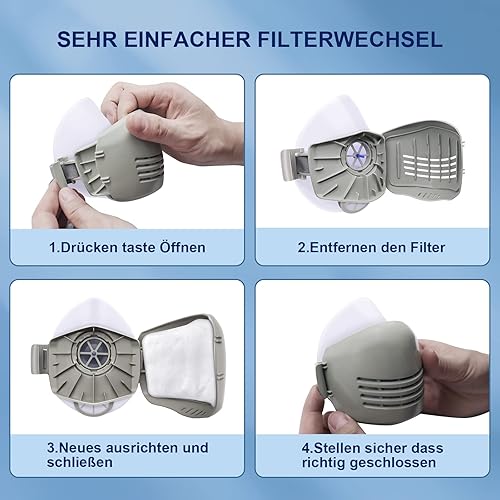 SEHR EINFACHER FILTERWECHSEL

1.Drücken taste Öffnen

2.Entfernen den Filter

3.Neues ausrichten und schließen

4.Stellen sicher dass richtig geschlossen