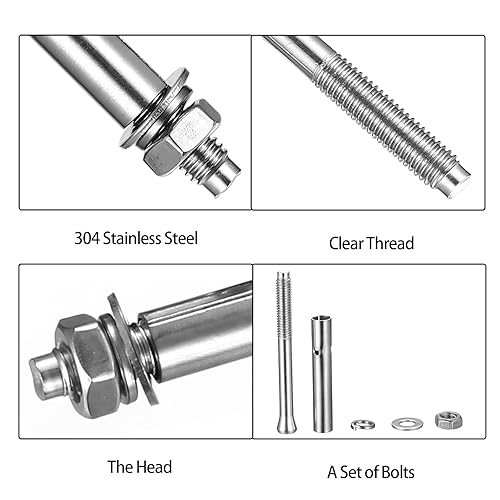 304 Stainless Steel

Clear Thread

The Head

A Set of Bolts