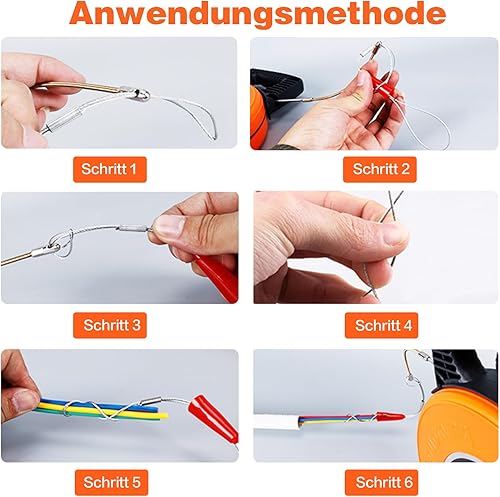 Anwendungsmethode

Schritt 1

Schritt 2

Schritt 3

Schritt 4

Schritt 5

Schritt 6