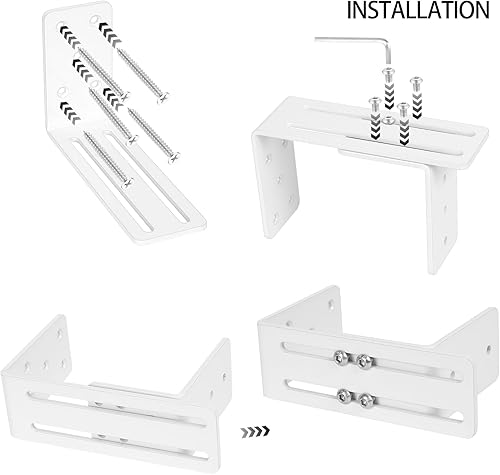 INSTALLATION