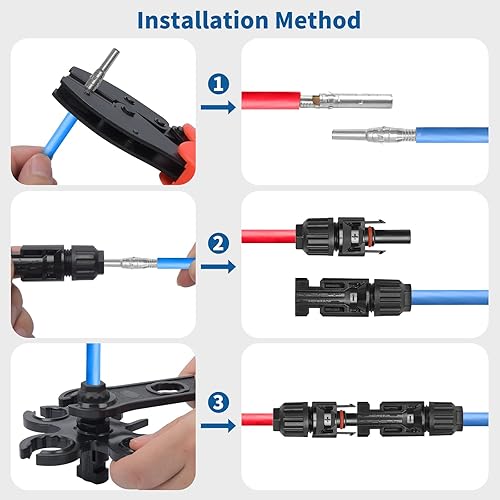 Installation Method

1

2

+

-

3

+

-