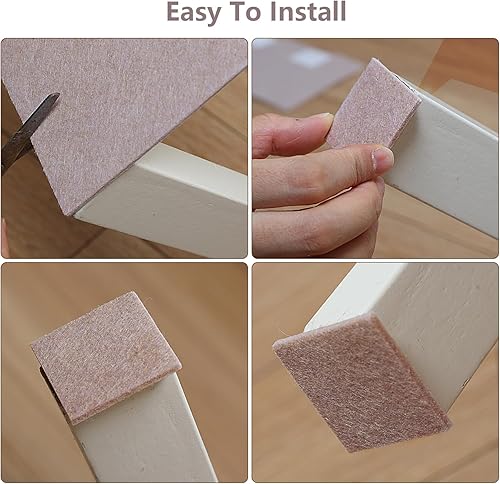 Easy To Install