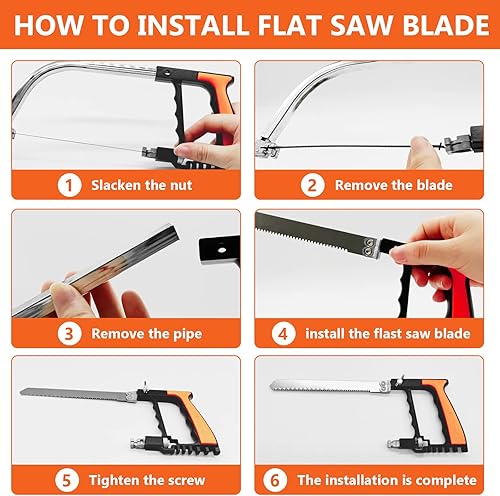 HOW TO INSTALL FLAT SAW BLADE

1 Slacken the nut

2 Remove the blade

3 Remove the pipe

4 install the flast saw blade

5 Tighten the screw

6 The installation is complete