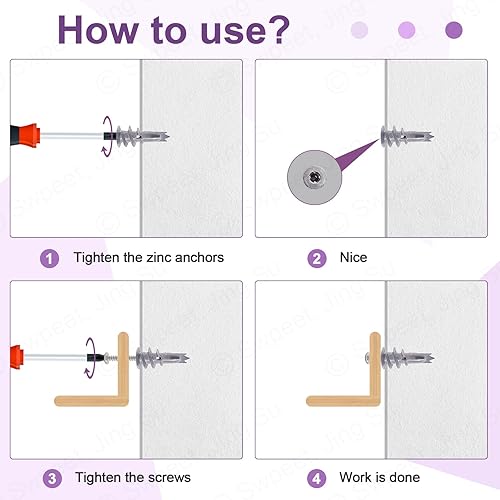 How to use?

1 Tighten the zinc anchors

2 Nice

3 Tighten the screws

4 Work is done

© Swpeet Jing Su