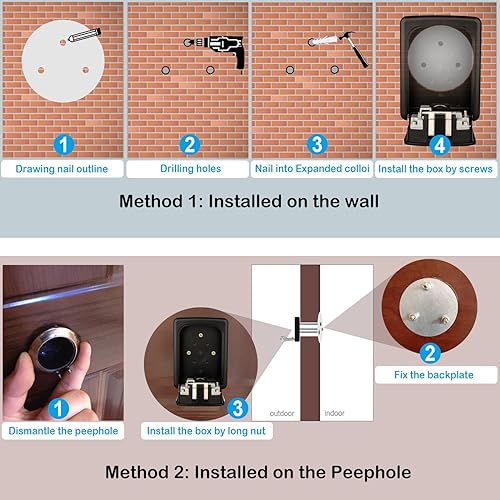 1
Drawing nail outline

2
Drilling holes

3
Nail into Expanded colloi

4
Install the box by screws

Method 1: Installed on the wall

1
Dismantle the peephole

3
Install the box by long nut

outdoor
indoor

2
Fix the backplate

Method 2: Installed on the Peephole