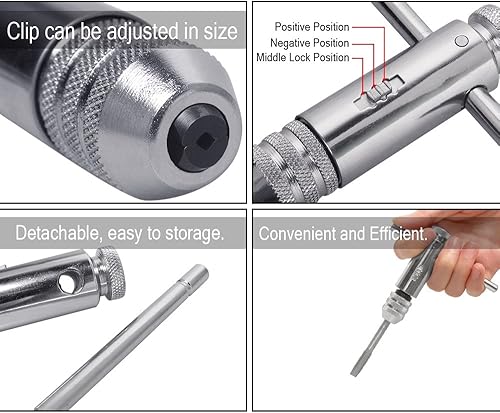 Clip can be adjusted in size

Positive Position
Negative Position
Middle Lock Position

Detachable, easy to storage.

Convenient and Efficient.