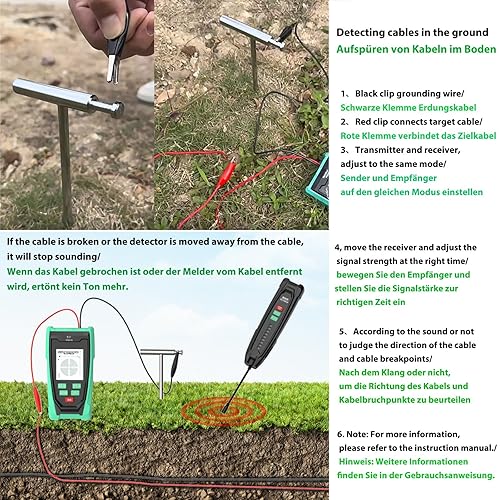 Detecting cables in the ground
Aufspüren von Kabeln im Boden

1、Black clip grounding wire/
Schwarze Klemme Erdungskabel
2、Red clip connects target cable/
Rote Klemme verbindet das Zielkabel
3、Transmitter and receiver, adjust to the same mode/
Sender und Empfänger auf den gleichen Modus einstellen

If the cable is broken or the detector is moved away from the cable, it will stop sounding/
Wenn das Kabel gebrochen ist oder der Melder vom Kabel entfernt wird, ertönt kein Ton mehr.

4, move the receiver and adjust the signal strength at the right time/
bewegen Sie den Empfänger und stellen Sie die Signalstärke zur richtigen Zeit ein

5、According to the sound or not to judge the direction of the cable and cable breakpoints/
Nach dem Klang oder nicht, um die Richtung des Kabels und Kabelbruchpunkte zu beurteilen

6. Note: For more information, please refer to the instruction manual./
Hinweis: Weitere Informationen finden Sie in der Gebrauchsanweisung.