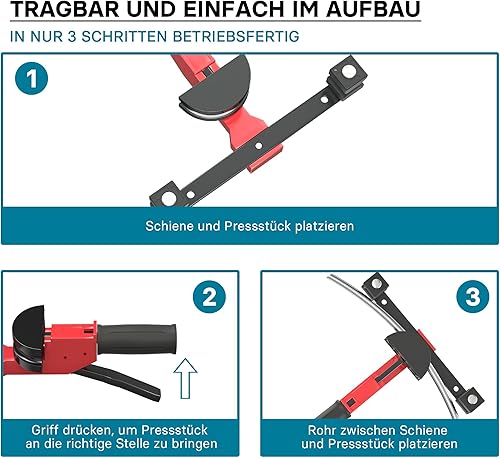 TRAGBAR UND EINFACH IM AUFBAU

IN NUR 3 SCHRITTEN BETRIEBSFERTIG

1

Schiene und Pressstück platzieren

2

Griff drücken, um Pressstück an die richtige Stelle zu bringen

3

Rohr zwischen Schiene und Pressstück platzieren