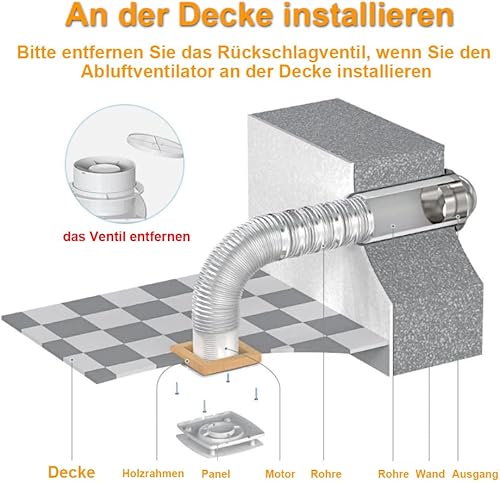 An der Decke installieren

Bitte entfernen Sie das Rückschlagventil, wenn Sie den Abluftventilator an der Decke installieren

das Ventil entfernen

Decke Holzrahmen Panel Motor Rohre Rohre Wand Ausgang